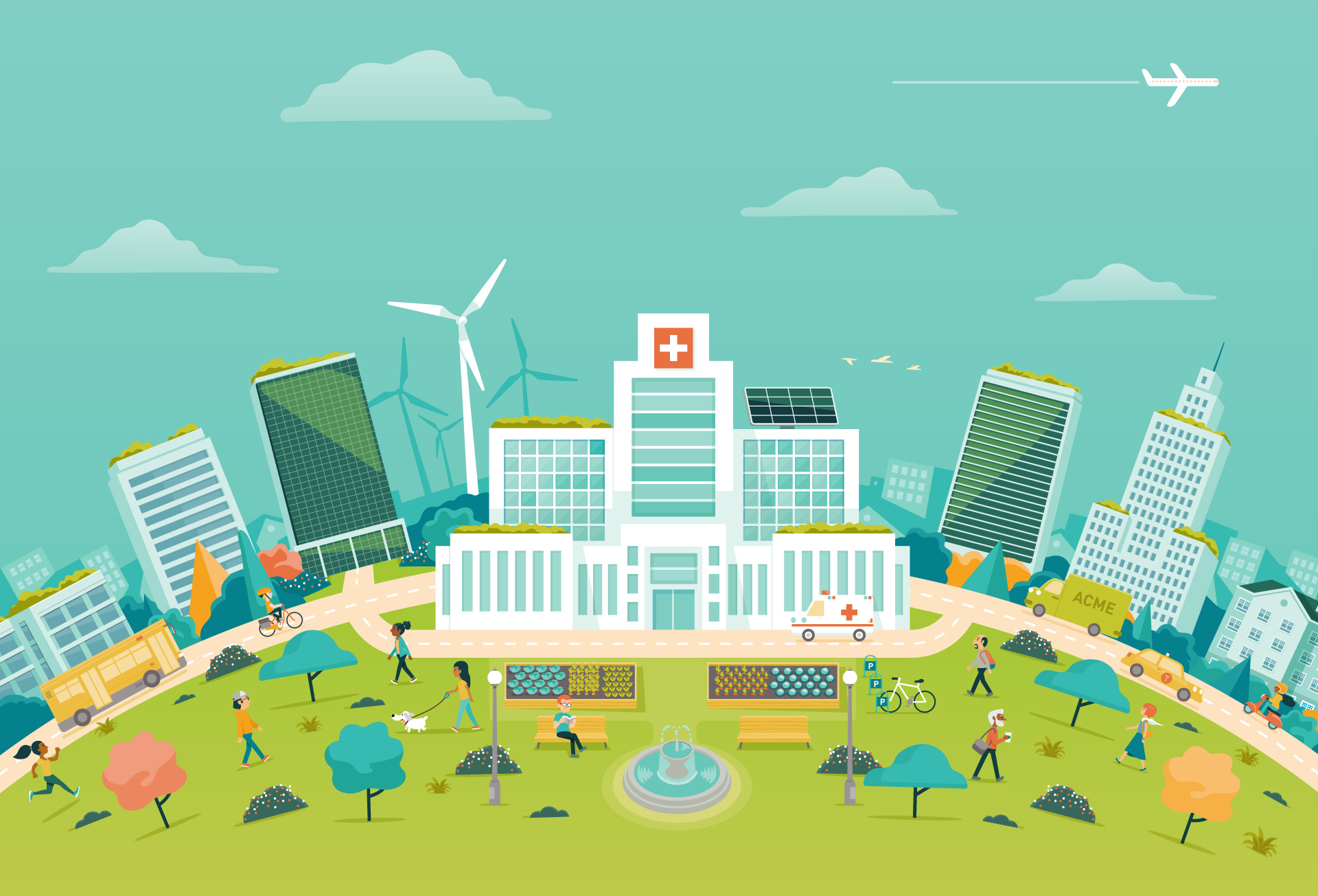 ACME

P

P

P