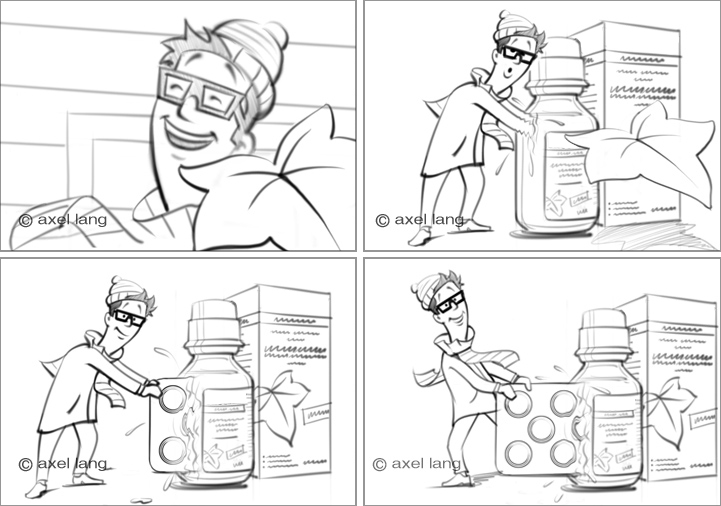 © axel lang

© axel lang

© axel lang

© axel lang