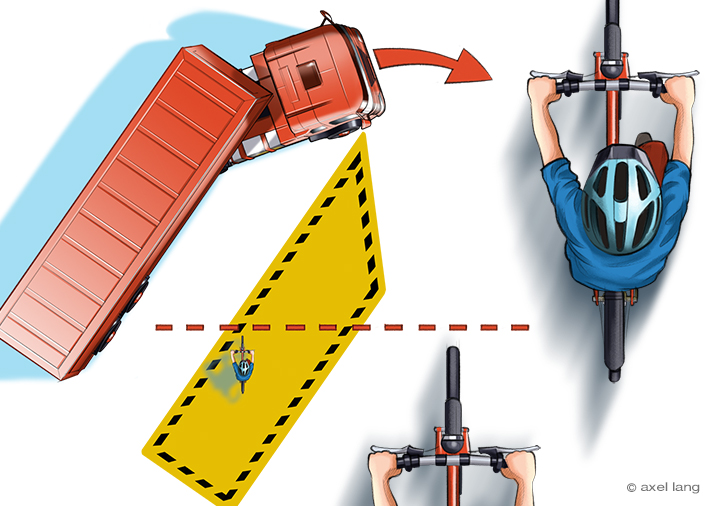 © axel lang