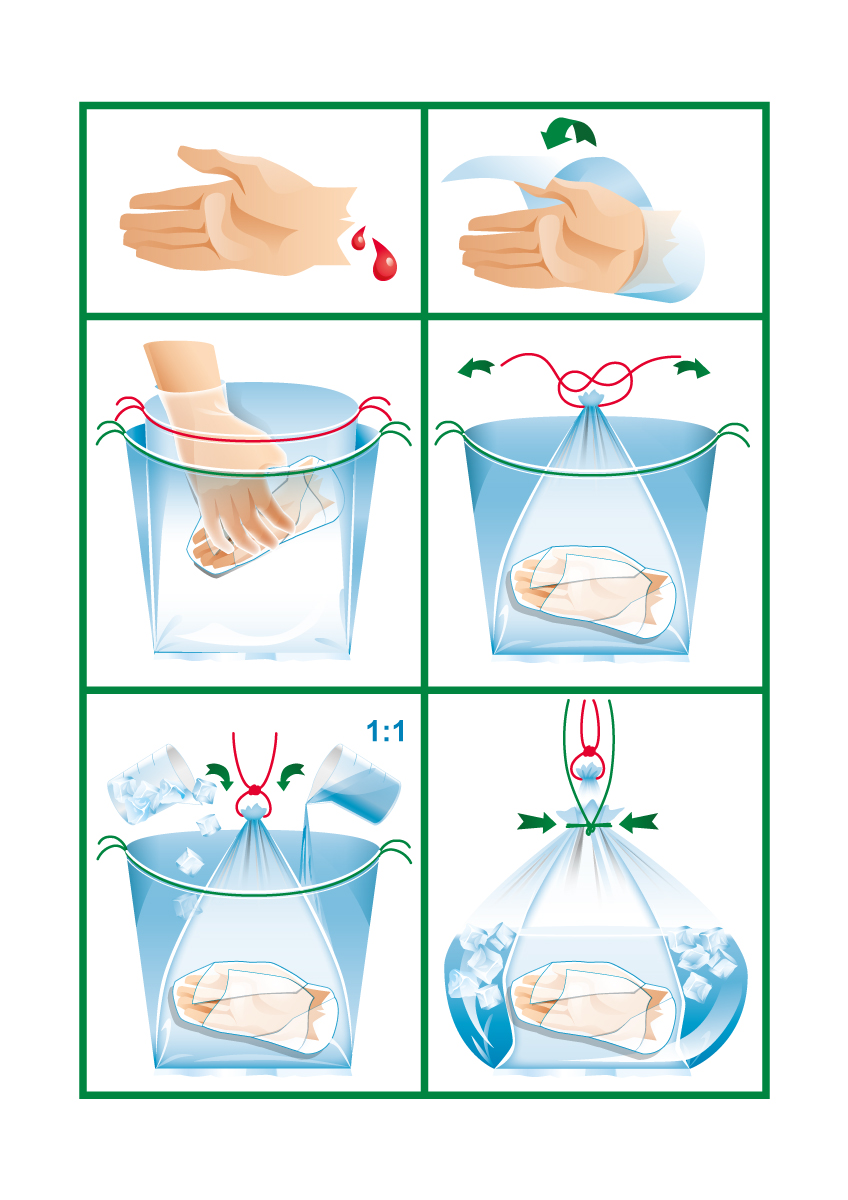 1:1